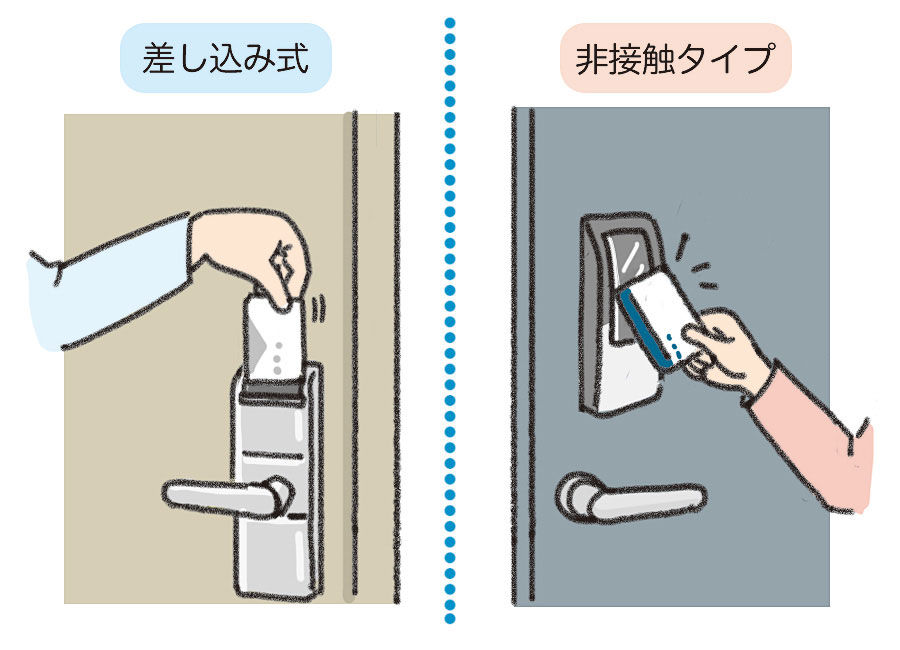 差し込み式

非接触タイプ