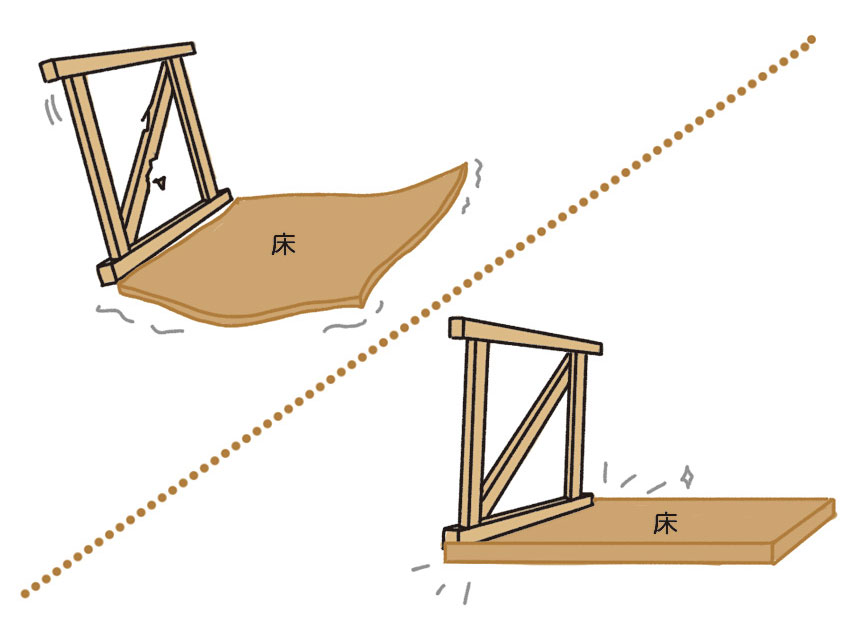 床

床